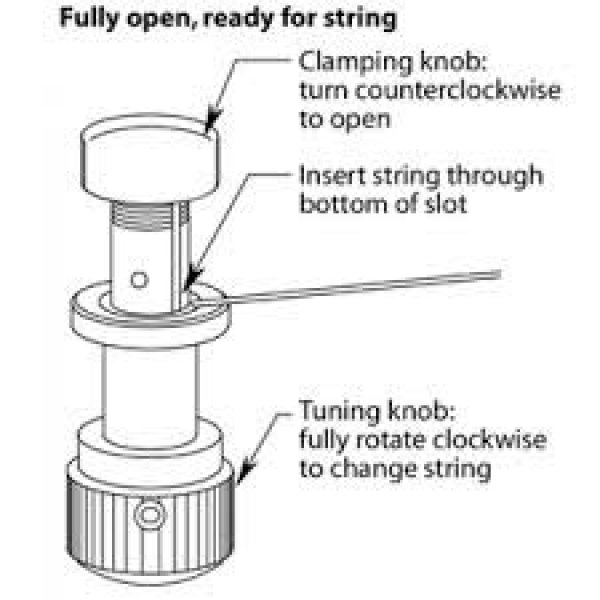 Fully open, ready for string

Clamping knob: turn counterclockwise to open

Insert string through bottom of slot

Tuning knob: fully rotate clockwise to change string