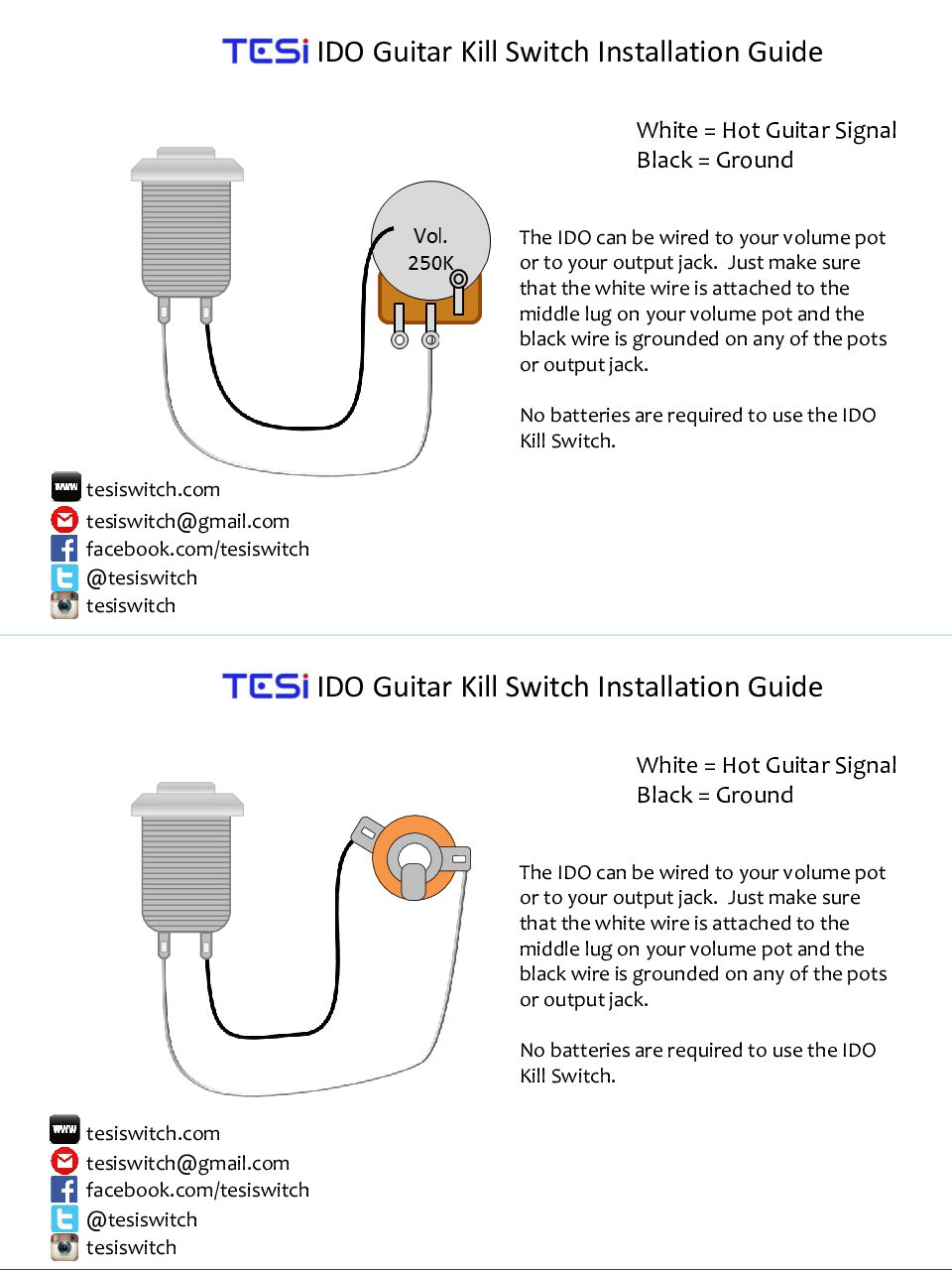 TESi IDO Guitar Kill Switch Installation Guide

White = Hot Guitar Signal
Black = Ground

Vol.
250K

The IDO can be wired to your volume pot or to your output jack. Just make sure that the white wire is attached to the middle lug on your volume pot and the black wire is grounded on any of the pots or output jack.

No batteries are required to use the IDO Kill Switch.

www tesiswitch.com
tesiswitch@gmail.com
facebook.com/tesiswitch
@tesiswitch
tesiswitch

TESi IDO Guitar Kill Switch Installation Guide

White = Hot Guitar Signal
Black = Ground

The IDO can be wired to your volume pot or to your output jack. Just make sure that the white wire is attached to the middle lug on your volume pot and the black wire is grounded on any of the pots or output jack.

No batteries are required to use the IDO Kill Switch.

www tesiswitch.com
tesiswitch@gmail.com
facebook.com/tesiswitch
@tesiswitch
tesiswitch